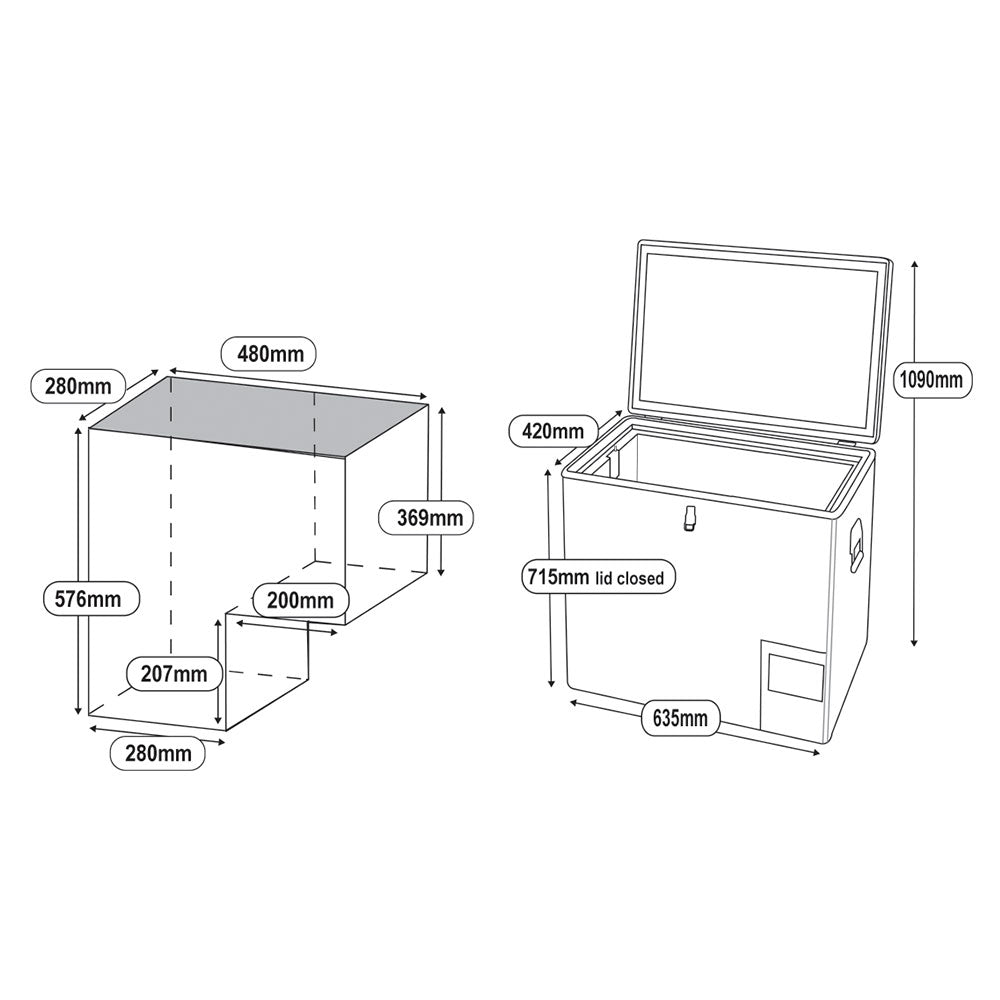 480mm

280mm

369mm

576mm

200mm

207mm

280mm

1090mm

420mm

715mm lid closed

635mm